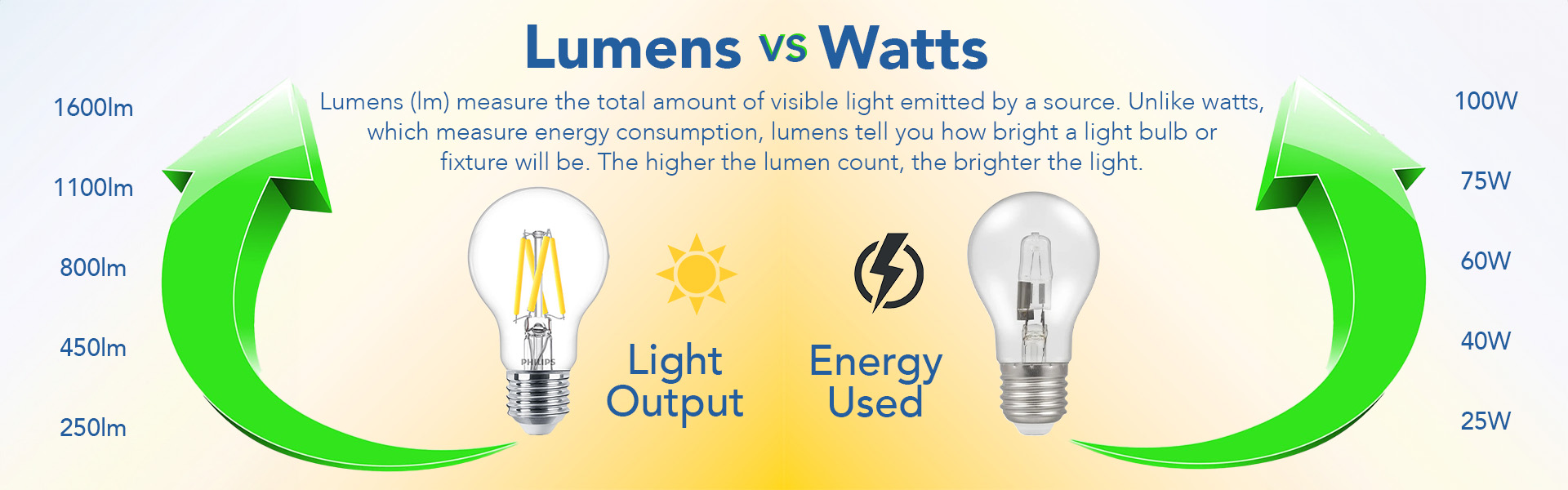 Lumens vs Watts

Lumens (lm) measure the total amount of visible light emitted by a source. Unlike watts, which measure energy consumption, lumens tell you how bright a light bulb or fixture will be. The higher the lumen count, the brighter the light.

1600lm

1100lm

800lm

450lm

250lm

PHILIPS

Light Output

Energy Used

100W

75W

60W

40W

25W